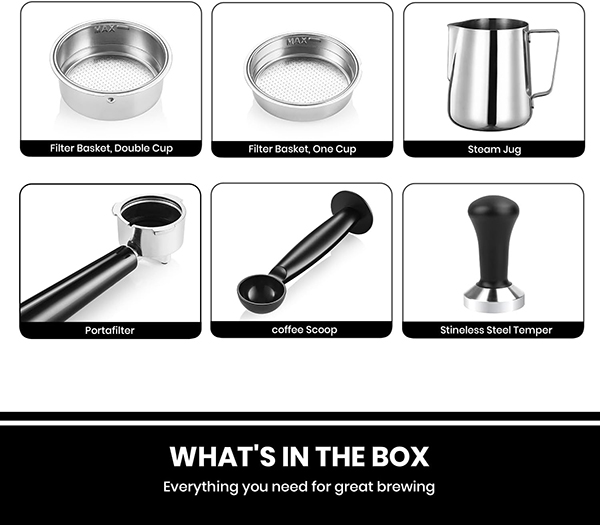 MAX

Filter Basket, Double Cup

MAX

Filter Basket, One Cup

Steam Jug

Portafilter

coffee Scoop

Stineless Steel Temper

WHAT'S IN THE BOX

Everything you need for great brewing